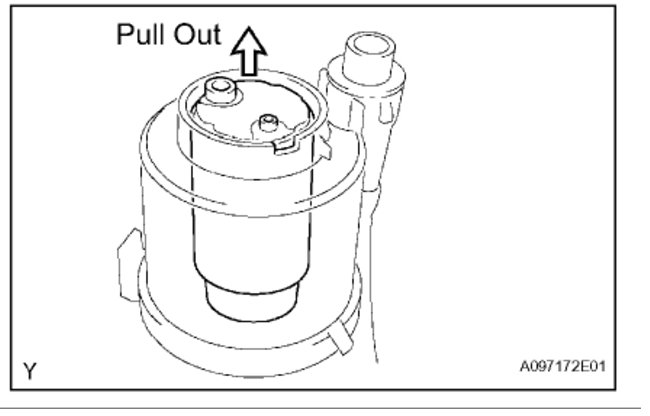 Pull Out

Y

A097172E01