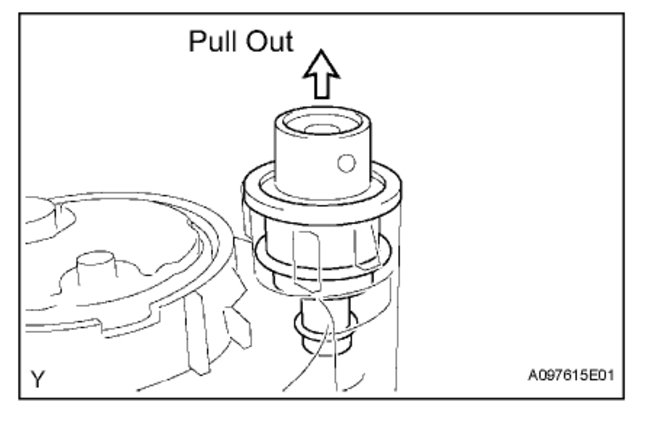 Pull Out

Y

A097615E01