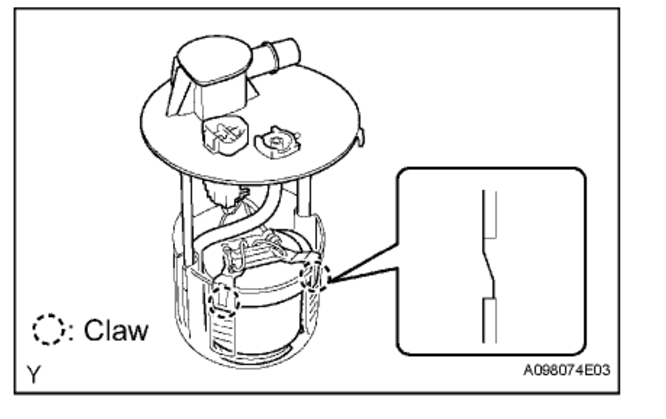 : Claw

Y

A098074E03