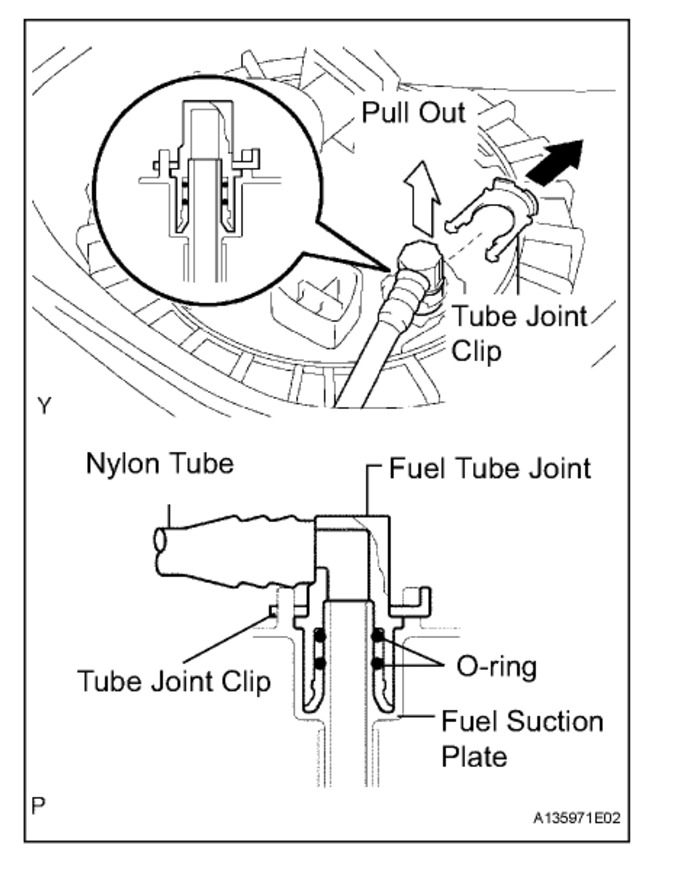 Pull Out

Tube Joint Clip

Y

Nylon Tube

Fuel Tube Joint

Tube Joint Clip

O-ring

Fuel Suction Plate

P

A135971E02