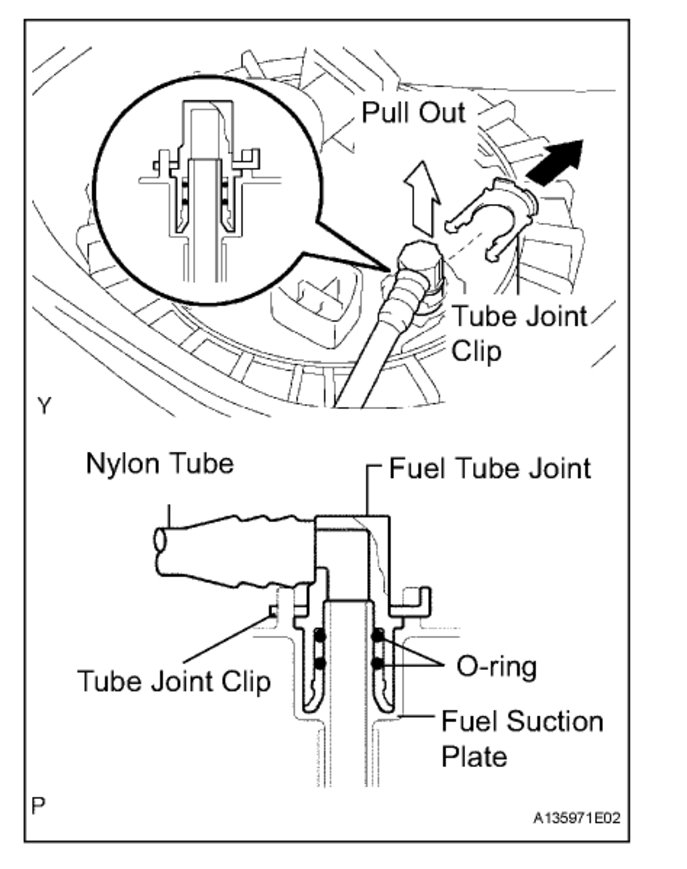 Pull Out

Tube Joint Clip

Y

Nylon Tube

Fuel Tube Joint

Tube Joint Clip

O-ring

Fuel Suction Plate

P

A135971E02