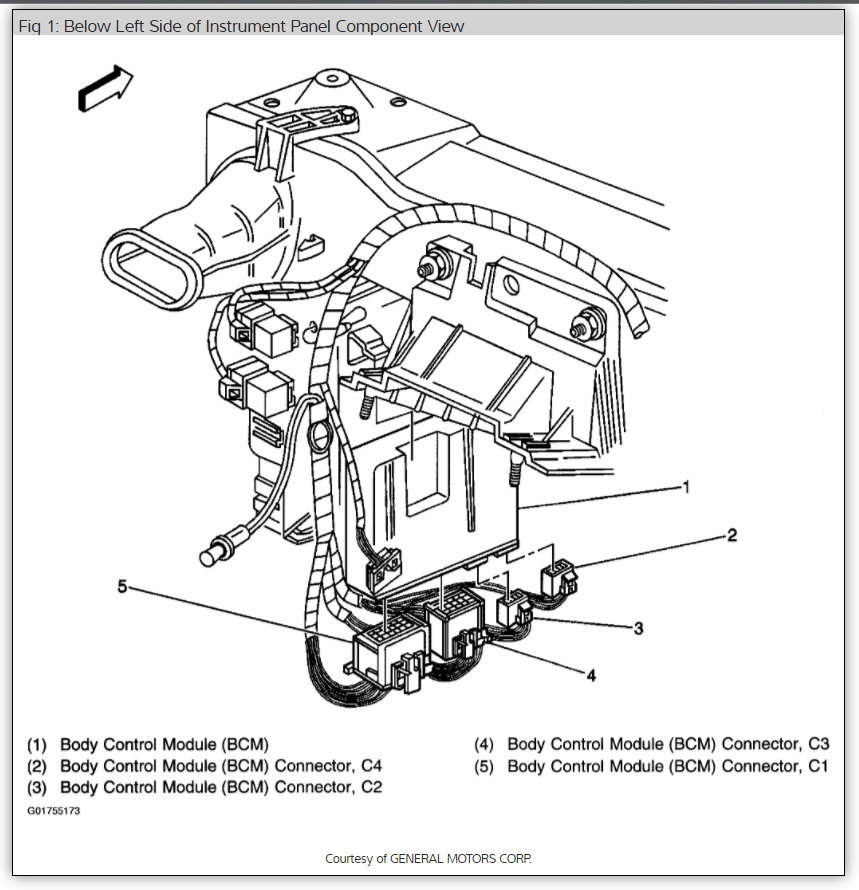 Fig 1: Below Left Side of Instrument Panel Component View

1

2

5

3

4

(1) Body Control Module (BCM)
(2) Body Control Module (BCM) Connector, C4
(3) Body Control Module (BCM) Connector, C2

(4) Body Control Module (BCM) Connector, C3
(5) Body Control Module (BCM) Connector, C1

G01755173

Courtesy of GENERAL MOTORS CORP.