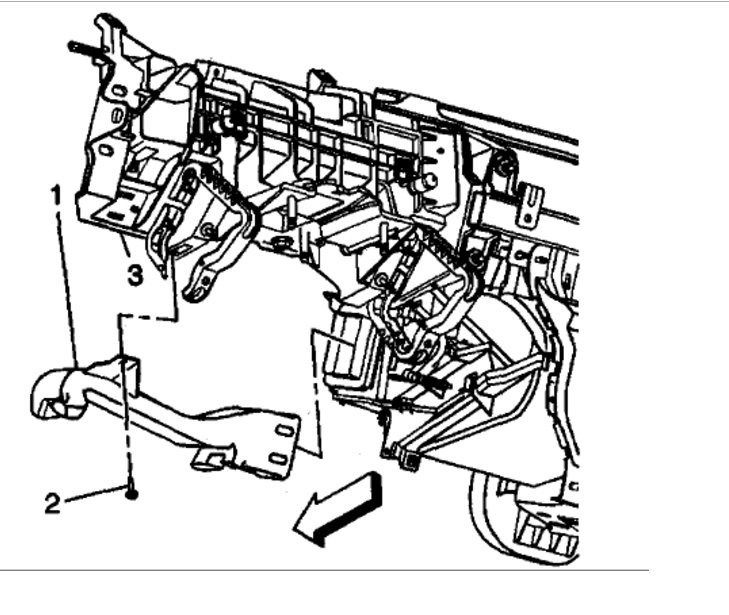 1
3
2