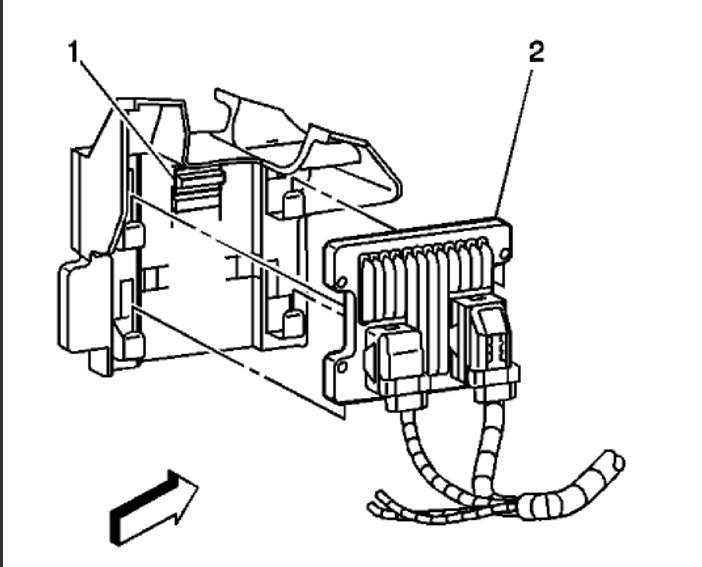 1

2