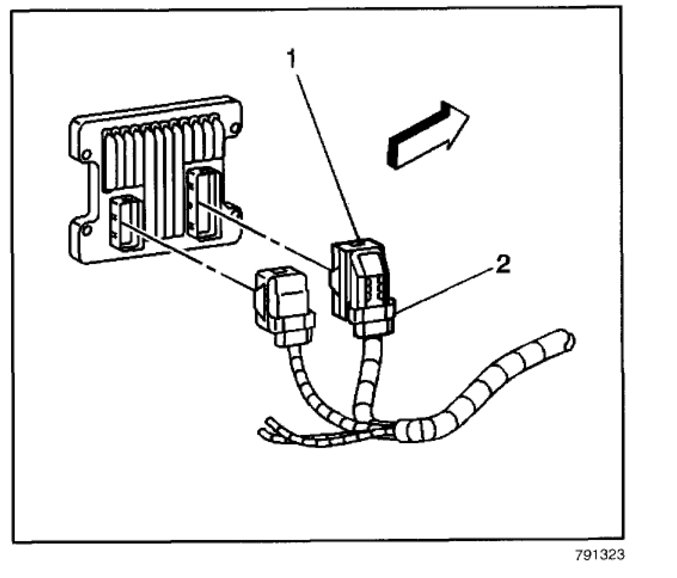 1
2
791323