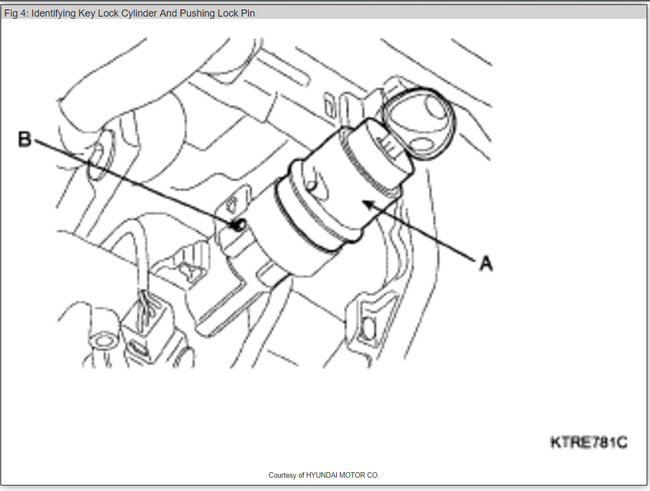 Fig 4: Identifying Key Lock Cylinder And Pushing Lock Pin

B

A

KTRE781C

Courtesy of HYUNDAI MOTOR CO.