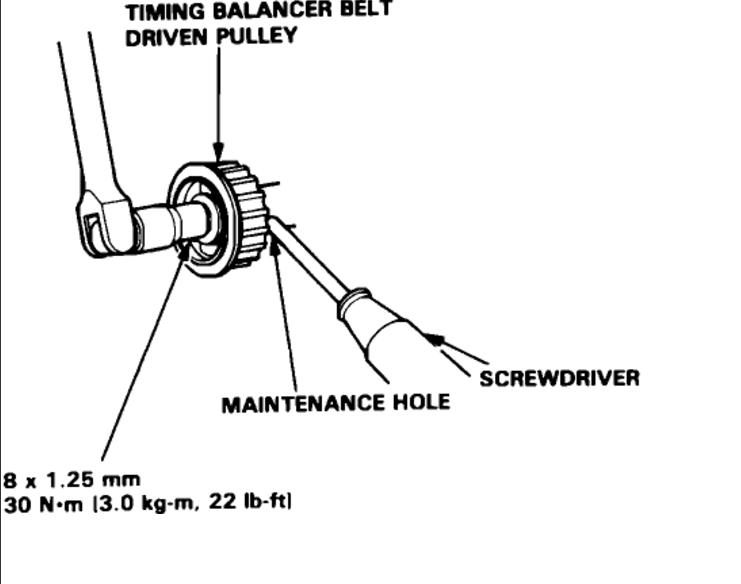 TIMING BALANCER BELT
DRIVEN PULLEY

SCREWDRIVER

MAINTENANCE HOLE

8 x 1.25 mm
30 N·m (3.0 kg-m, 22 lb-ft)