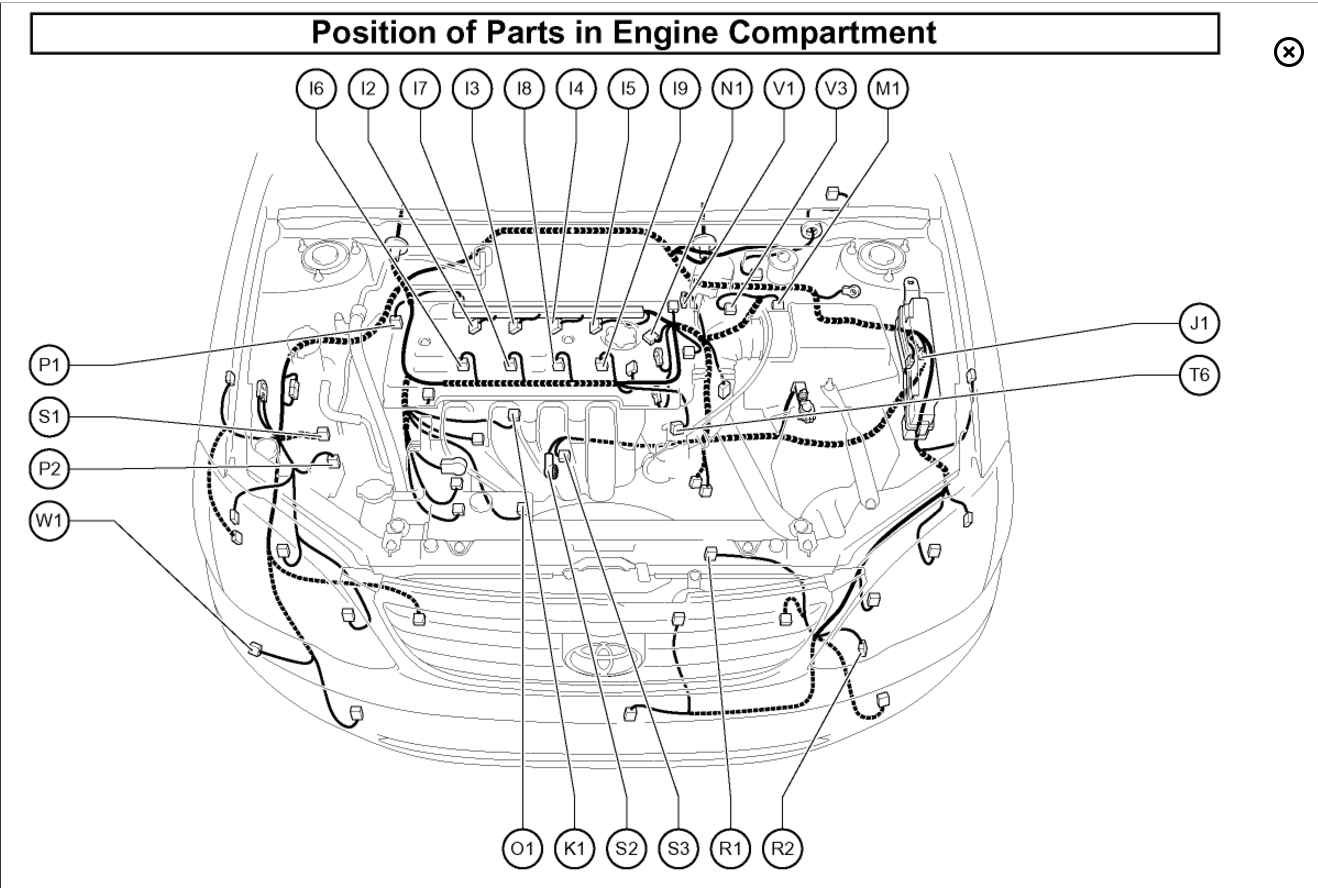 Position of Parts in Engine Compartment

I6 I2 I7 I3 I8 I4 I5 I9 N1 V1 V3 M1

P1
S1
P2
W1

J1
T6

O1 K1 S2 S3 R1 R2