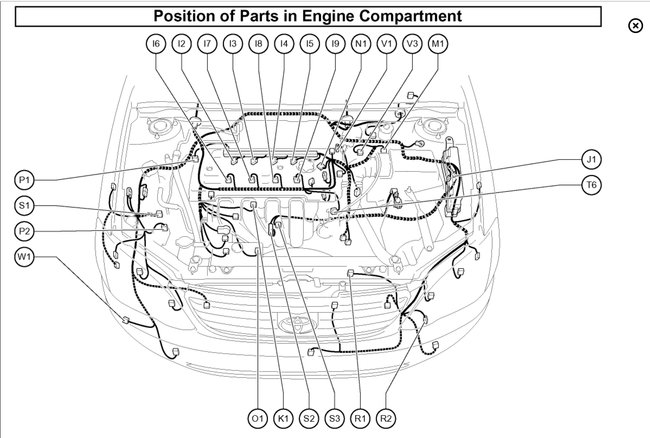 Position of Parts in Engine Compartment

I6 I2 I7 I3 I8 I4 I5 I9 N1 V1 V3 M1

P1
S1
P2
W1

J1
T6

O1 K1 S2 S3 R1 R2