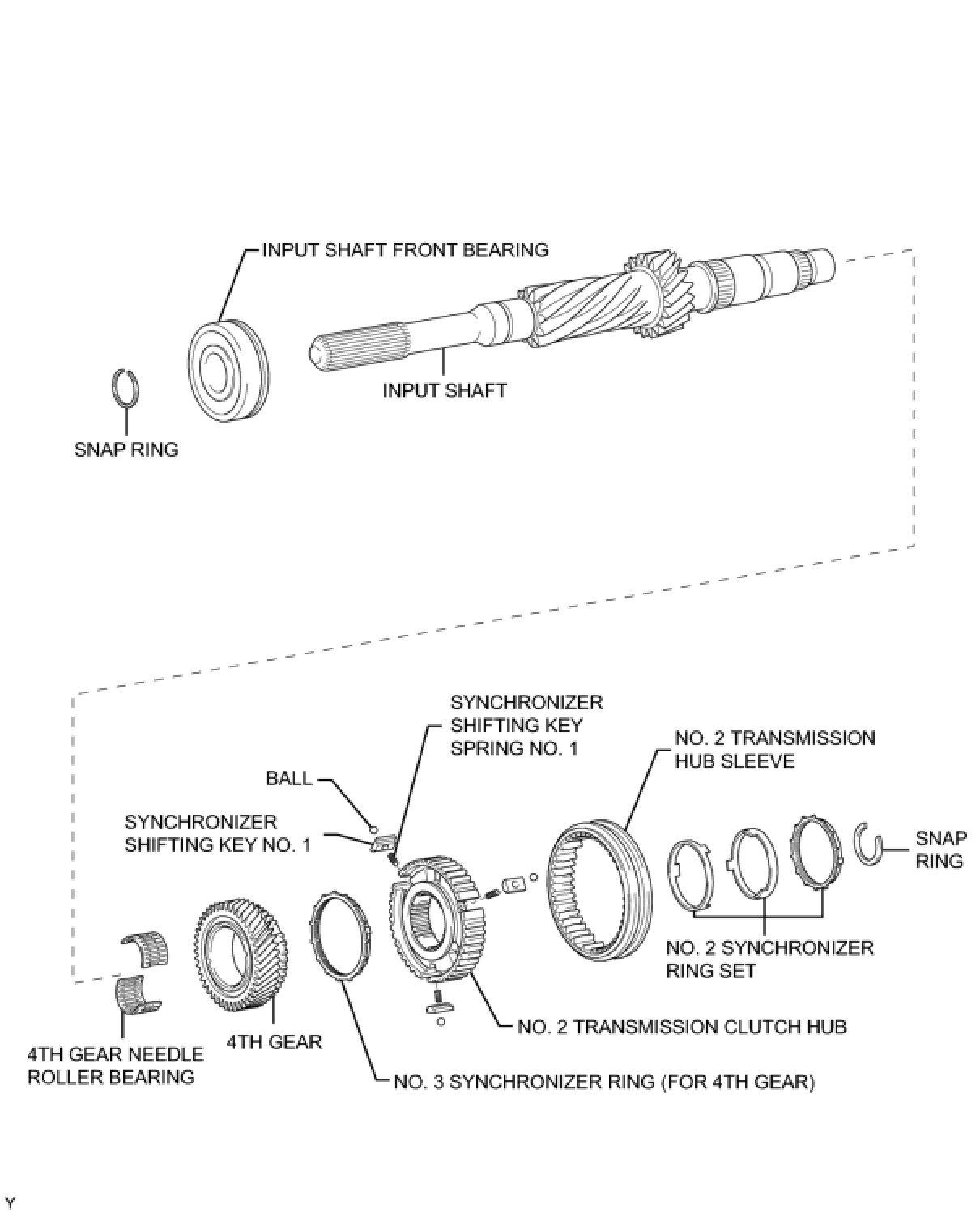 INPUT SHAFT FRONT BEARING

INPUT SHAFT

SNAP RING

SYNCHRONIZER SHIFTING KEY SPRING NO. 1

NO. 2 TRANSMISSION HUB SLEEVE

BALL

SYNCHRONIZER SHIFTING KEY NO. 1

SNAP RING

NO. 2 SYNCHRONIZER RING SET

NO. 2 TRANSMISSION CLUTCH HUB

4TH GEAR NEEDLE ROLLER BEARING

4TH GEAR

NO. 3 SYNCHRONIZER RING (FOR 4TH GEAR)

Y