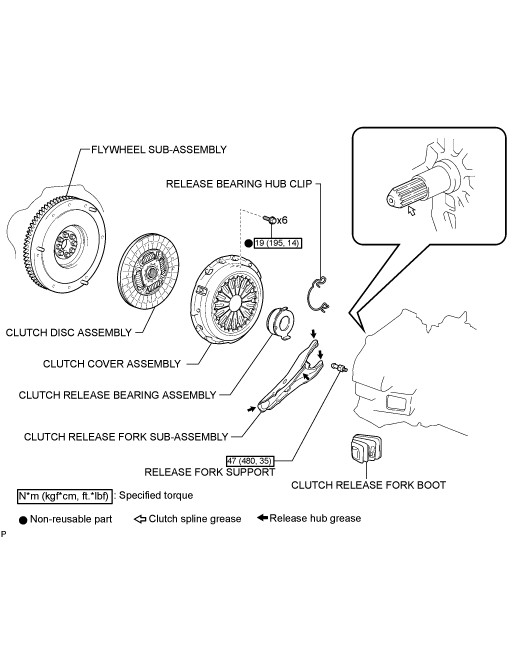 FLYWHEEL SUB-ASSEMBLY

RELEASE BEARING HUB CLIP

x6

19 (195, 14)

CLUTCH DISC ASSEMBLY

CLUTCH COVER ASSEMBLY

CLUTCH RELEASE BEARING ASSEMBLY

CLUTCH RELEASE FORK SUB-ASSEMBLY

47 (480, 35)

RELEASE FORK SUPPORT

CLUTCH RELEASE FORK BOOT

N*m (kgf*cm, ft.*lbf) : Specified torque

Non-reusable part

Clutch spline grease

Release hub grease

P