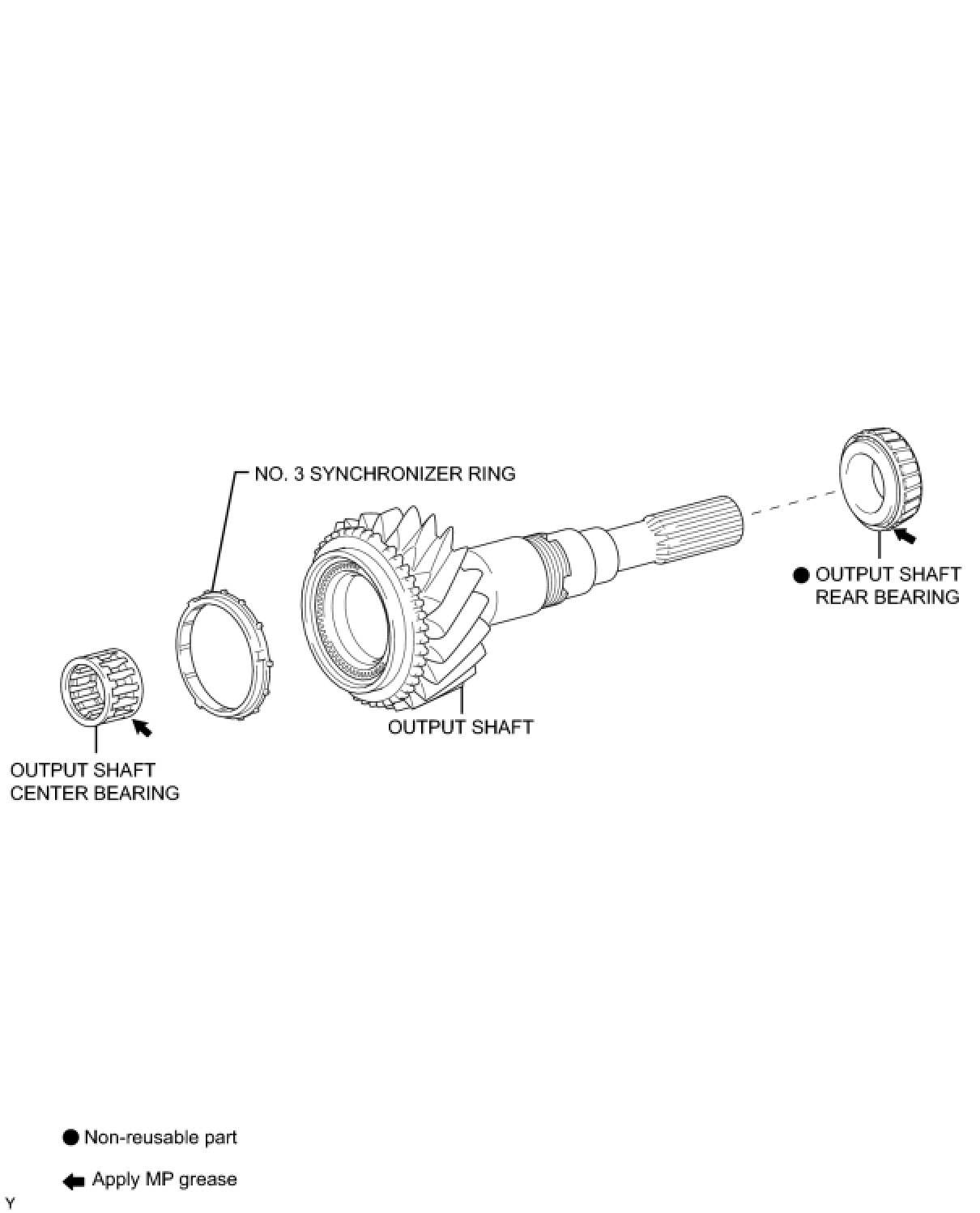 NO. 3 SYNCHRONIZER RING

● OUTPUT SHAFT REAR BEARING

OUTPUT SHAFT

OUTPUT SHAFT CENTER BEARING

● Non-reusable part

Apply MP grease

Y