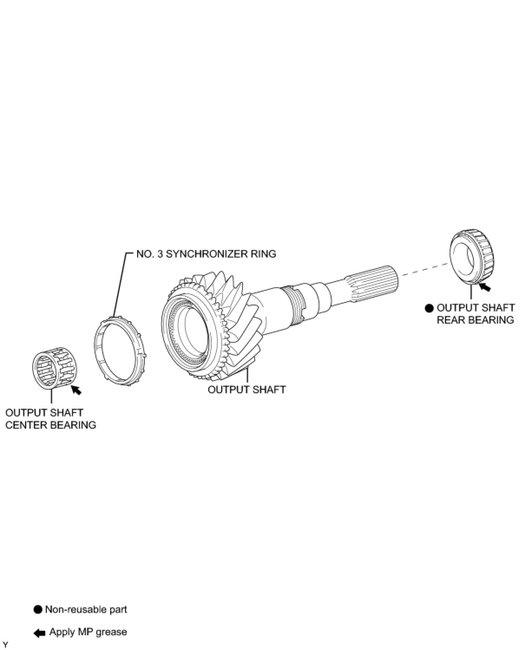 NO. 3 SYNCHRONIZER RING

● OUTPUT SHAFT REAR BEARING

OUTPUT SHAFT

OUTPUT SHAFT CENTER BEARING

● Non-reusable part

Apply MP grease

Y