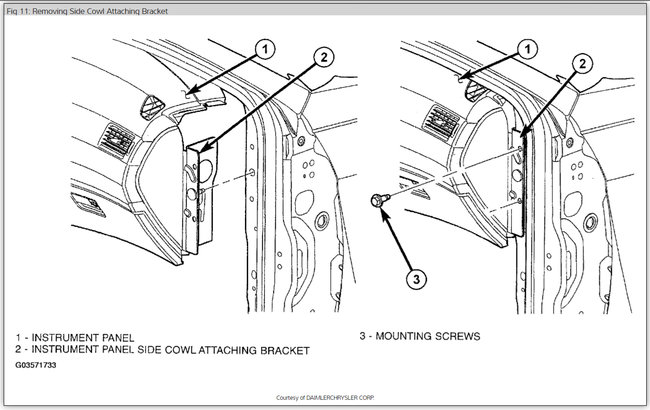 Fig 11: Removing Side Cowl Attaching Bracket

1

2

1

2

3

1 - INSTRUMENT PANEL
2 - INSTRUMENT PANEL SIDE COWL ATTACHING BRACKET

3 - MOUNTING SCREWS

G03571733

Courtesy of DAIMLERCHRYSLER CORP.