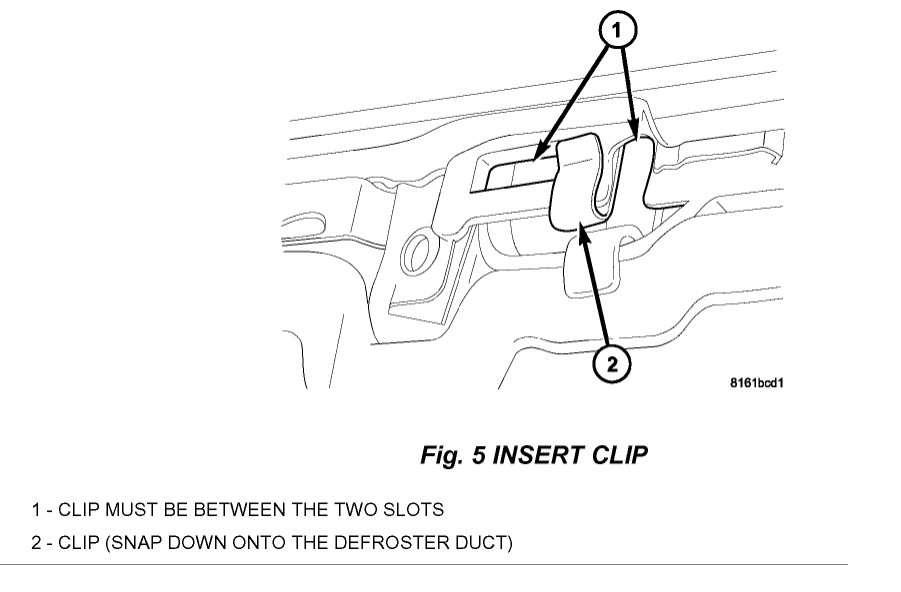 1

2

8161bcd1

Fig. 5 INSERT CLIP

1 - CLIP MUST BE BETWEEN THE TWO SLOTS
2 - CLIP (SNAP DOWN ONTO THE DEFROSTER DUCT)