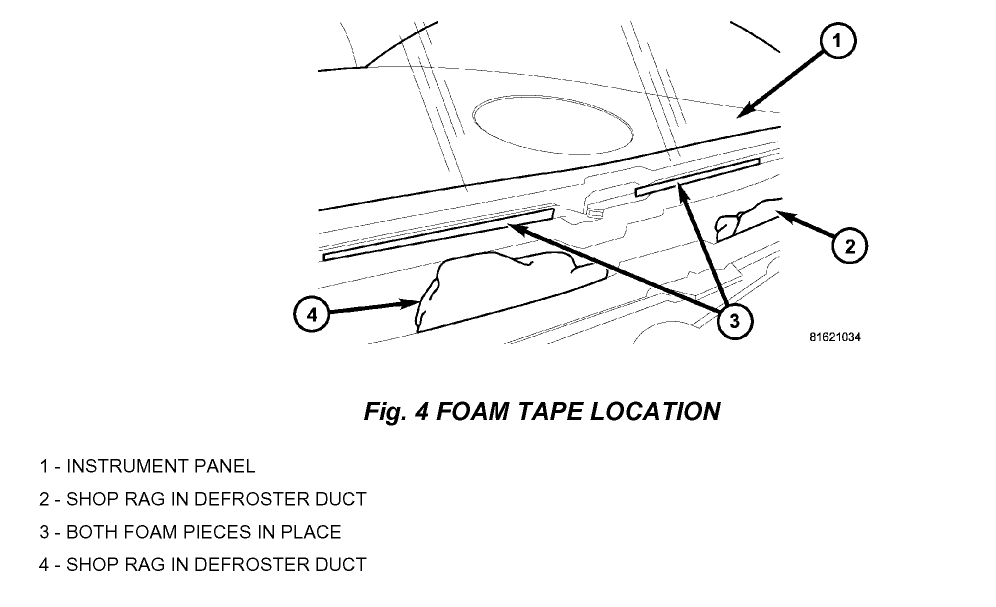 1

2

4

3

81621034

Fig. 4 FOAM TAPE LOCATION

1 - INSTRUMENT PANEL
2 - SHOP RAG IN DEFROSTER DUCT
3 - BOTH FOAM PIECES IN PLACE
4 - SHOP RAG IN DEFROSTER DUCT