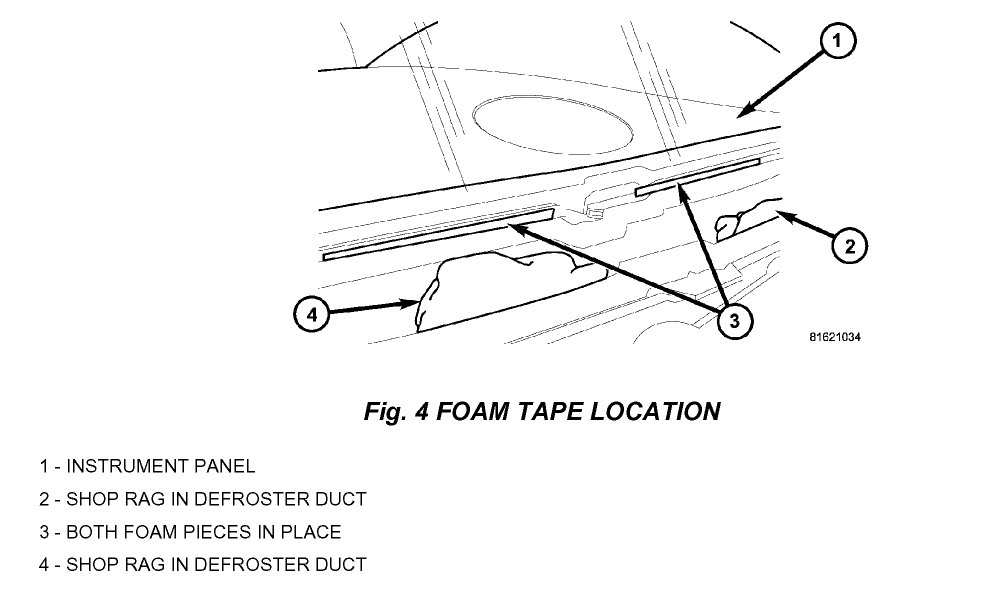 1

2

4

3

81621034

Fig. 4 FOAM TAPE LOCATION

1 - INSTRUMENT PANEL
2 - SHOP RAG IN DEFROSTER DUCT
3 - BOTH FOAM PIECES IN PLACE
4 - SHOP RAG IN DEFROSTER DUCT