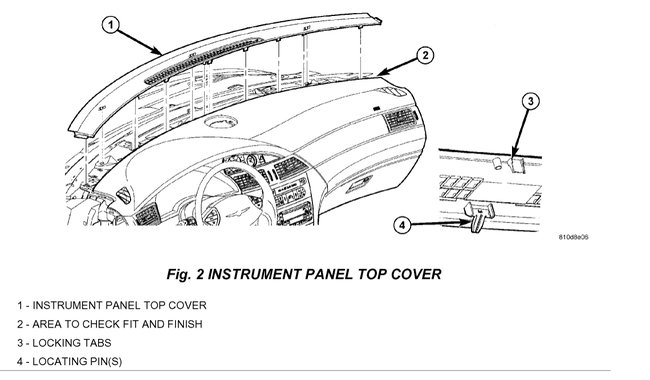 1

2

3

4

810d8e06

Fig. 2 INSTRUMENT PANEL TOP COVER

1 - INSTRUMENT PANEL TOP COVER

2 - AREA TO CHECK FIT AND FINISH

3 - LOCKING TABS

4 - LOCATING PIN(S)