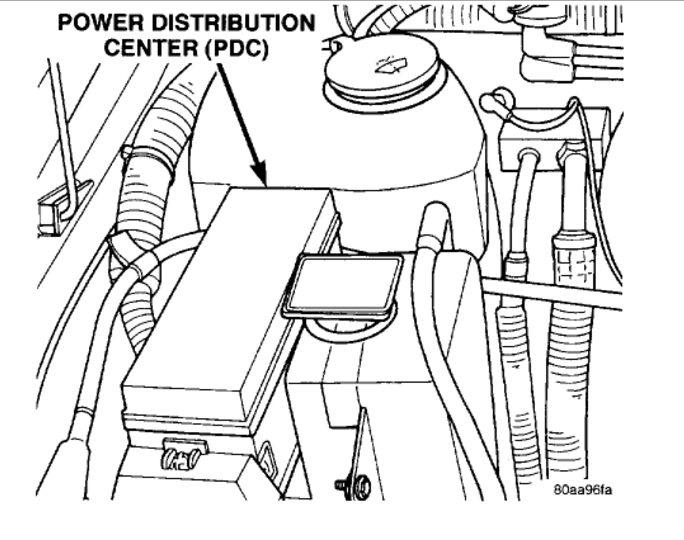 POWER DISTRIBUTION CENTER (PDC)

80aa96fa