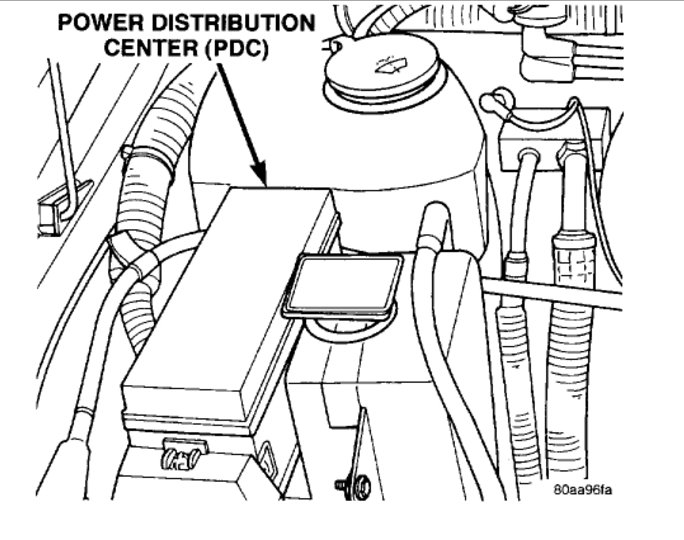 POWER DISTRIBUTION CENTER (PDC)

80aa96fa