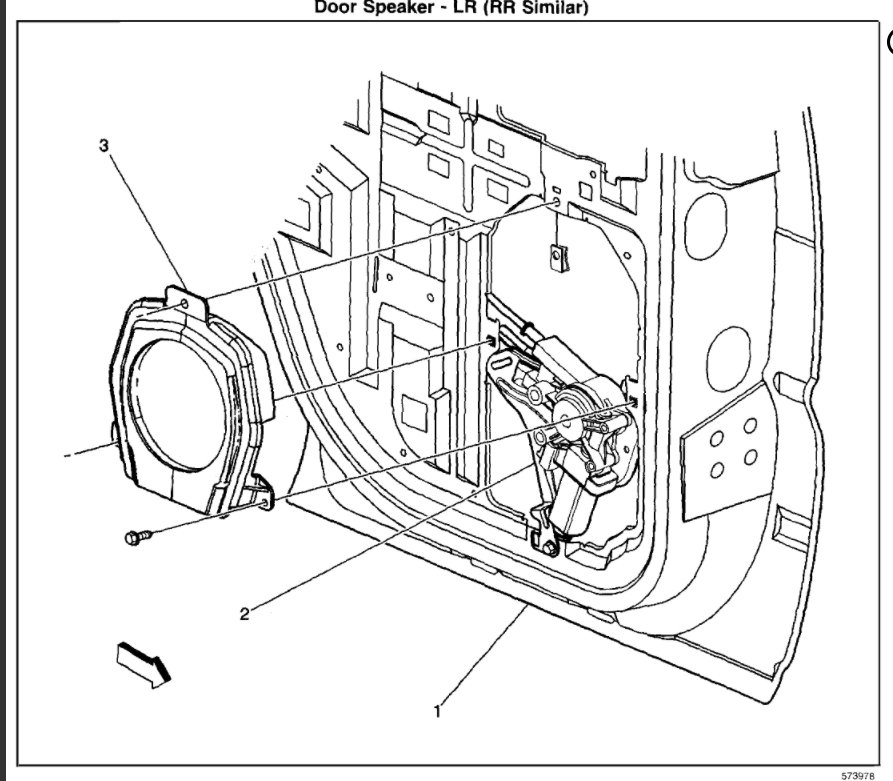 Door Speaker - LR (RR Similar)

3

2

1

573978