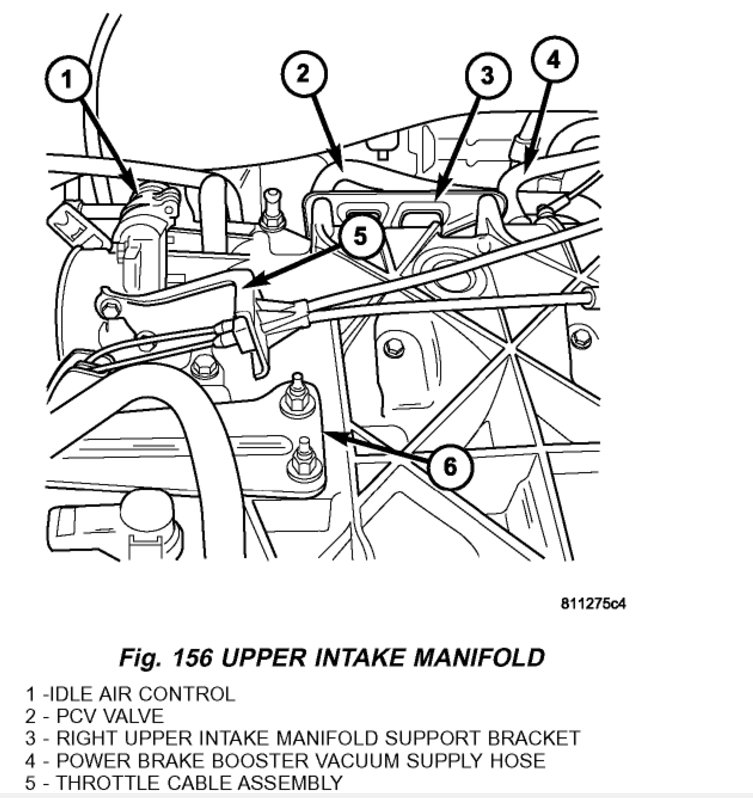 1
2
3
4
5
6

811275c4

Fig. 156 UPPER INTAKE MANIFOLD

1 -IDLE AIR CONTROL
2 - PCV VALVE
3 - RIGHT UPPER INTAKE MANIFOLD SUPPORT BRACKET
4 - POWER BRAKE BOOSTER VACUUM SUPPLY HOSE
5 - THROTTLE CABLE ASSEMBLY