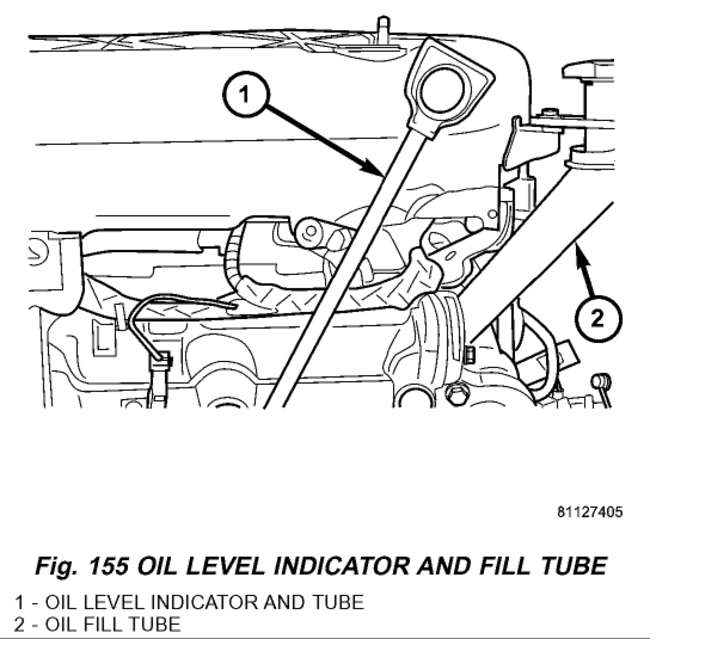 1

2

81127405

Fig. 155 OIL LEVEL INDICATOR AND FILL TUBE

1 - OIL LEVEL INDICATOR AND TUBE
2 - OIL FILL TUBE