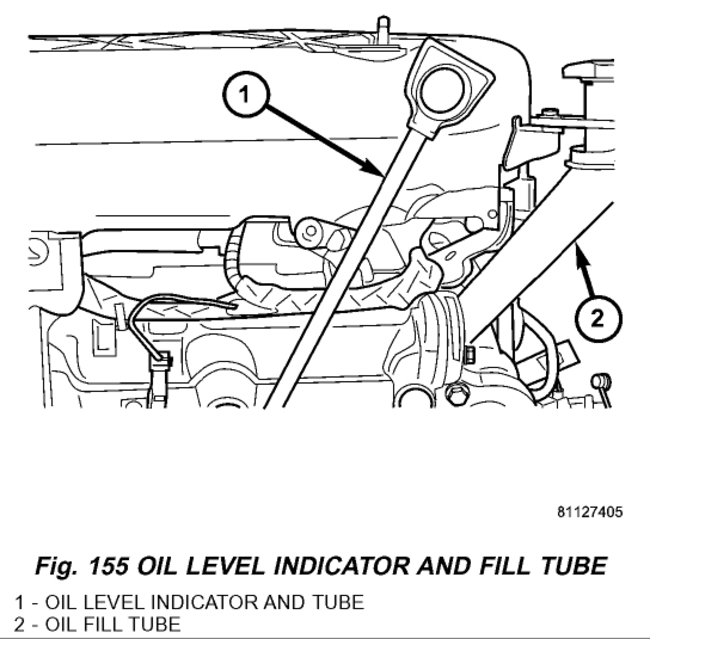 1

2

81127405

Fig. 155 OIL LEVEL INDICATOR AND FILL TUBE

1 - OIL LEVEL INDICATOR AND TUBE
2 - OIL FILL TUBE