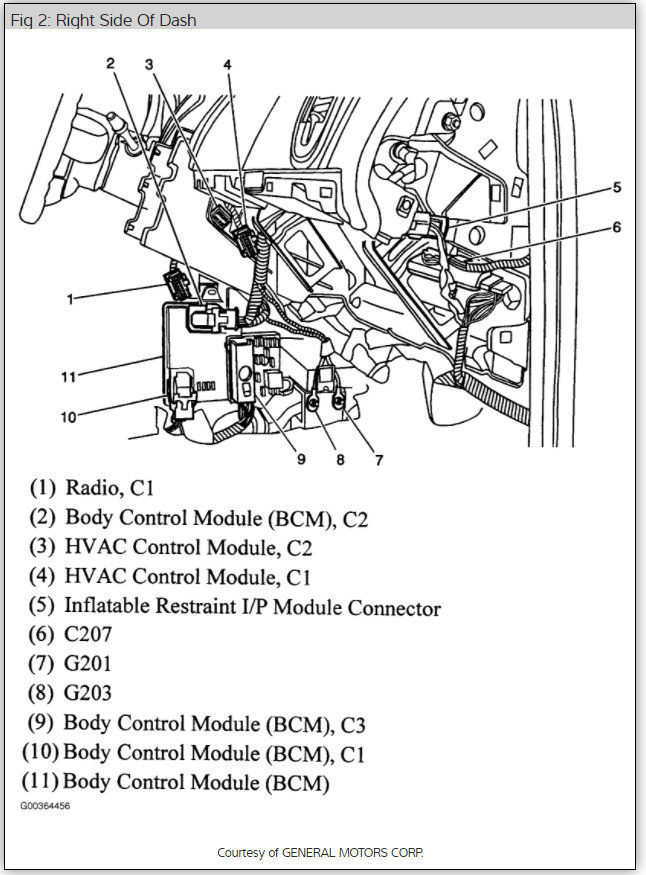 Fig 2: Right Side Of Dash

2 3 4 5 6 1 11 10 9 8 7

(1) Radio, C1
(2) Body Control Module (BCM), C2
(3) HVAC Control Module, C2
(4) HVAC Control Module, C1
(5) Inflatable Restraint I/P Module Connector
(6) C207
(7) G201
(8) G203
(9) Body Control Module (BCM), C3
(10) Body Control Module (BCM), C1
(11) Body Control Module (BCM)

G00364456

Courtesy of GENERAL MOTORS CORP.