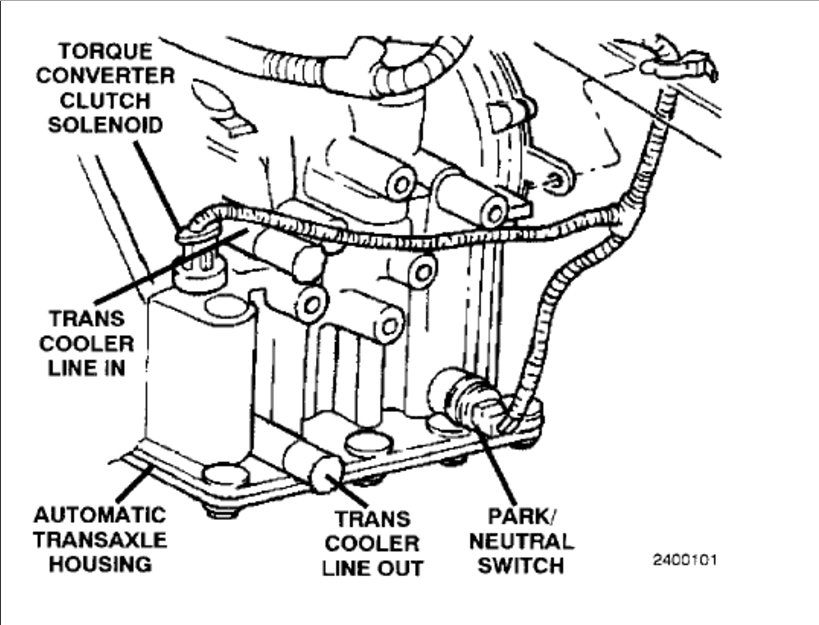 TORQUE CONVERTER CLUTCH SOLENOID

TRANS COOLER LINE IN

AUTOMATIC TRANSAXLE HOUSING

TRANS COOLER LINE OUT

PARK/ NEUTRAL SWITCH

2400101