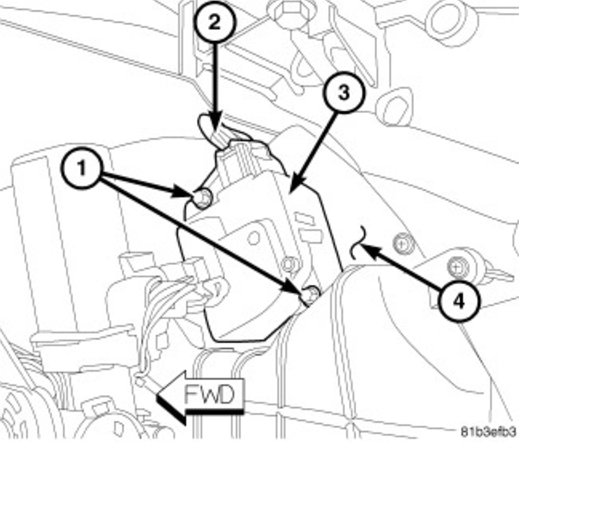 2
3
1
4
FWD
81b3efb3