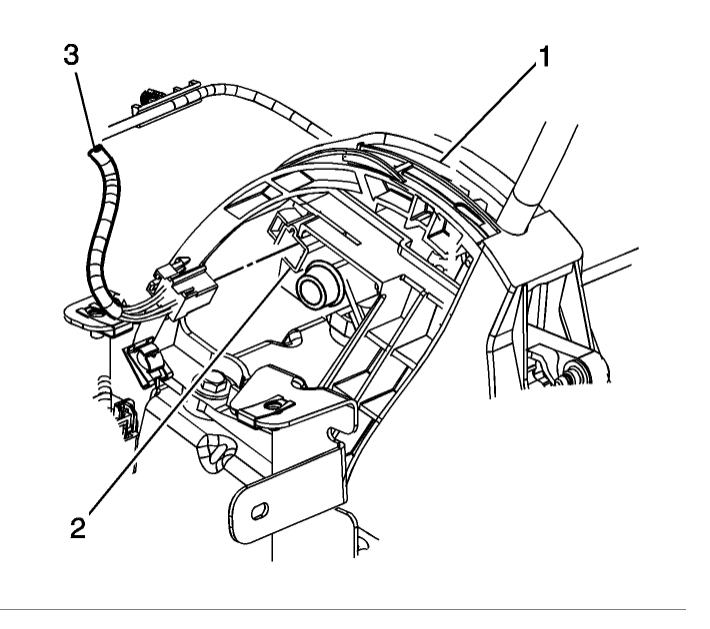 3
1
2