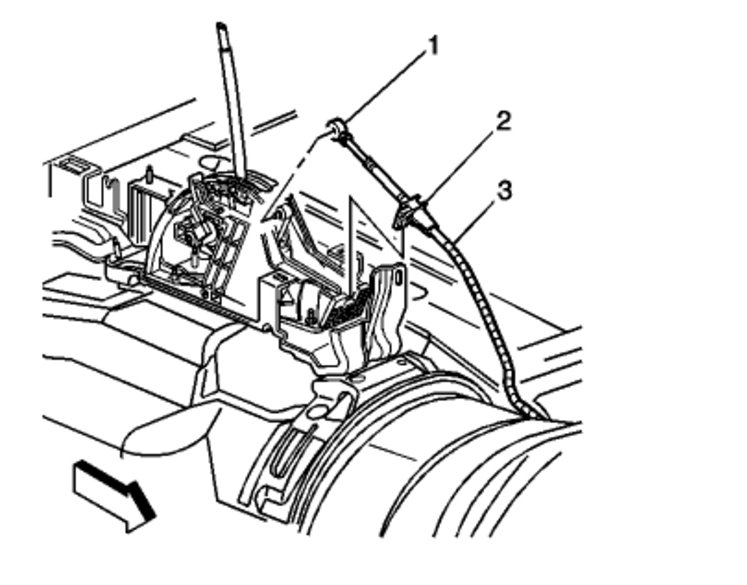 1
2
3