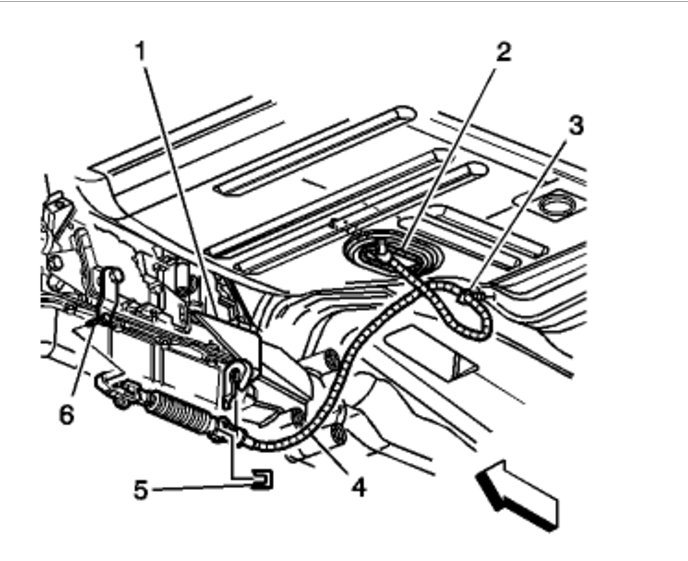 1
2
3
6
5
4