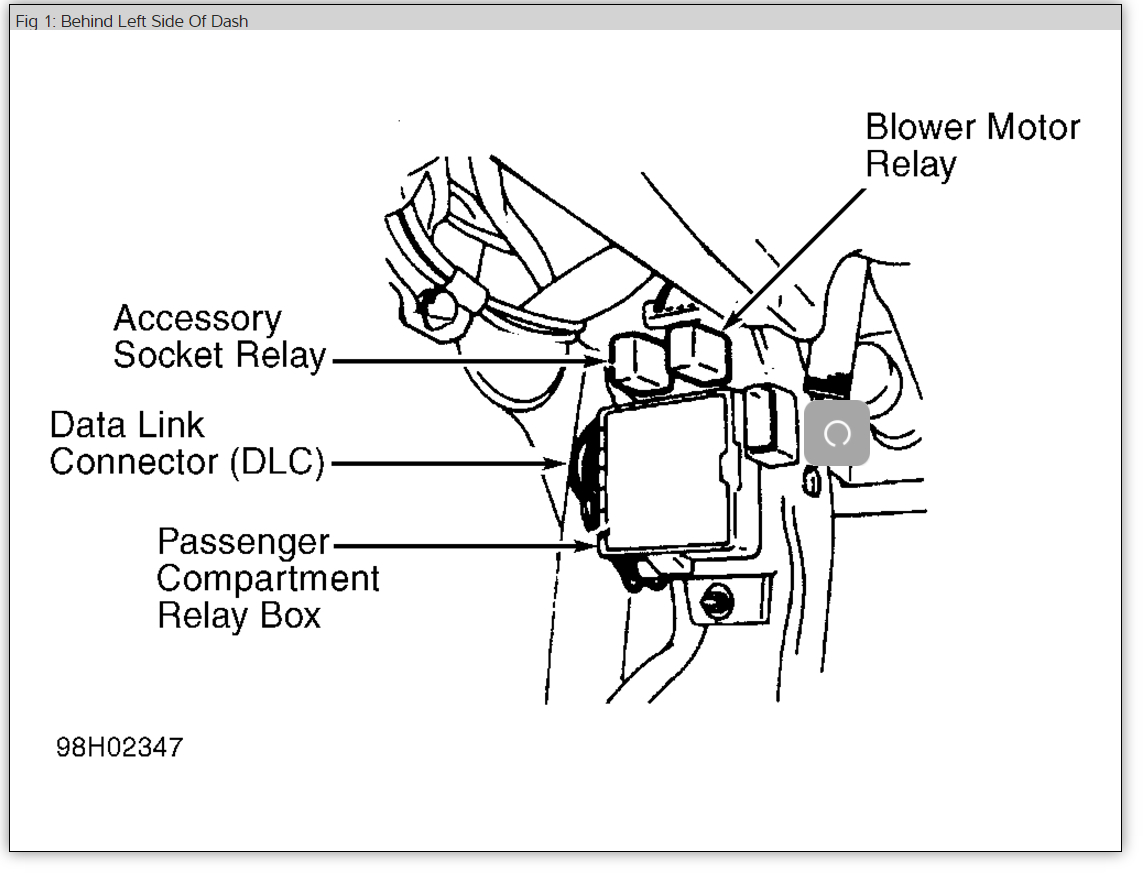 Fig 1: Behind Left Side Of Dash

Blower Motor Relay

Accessory Socket Relay

Data Link Connector (DLC)

Passenger Compartment Relay Box

98H02347