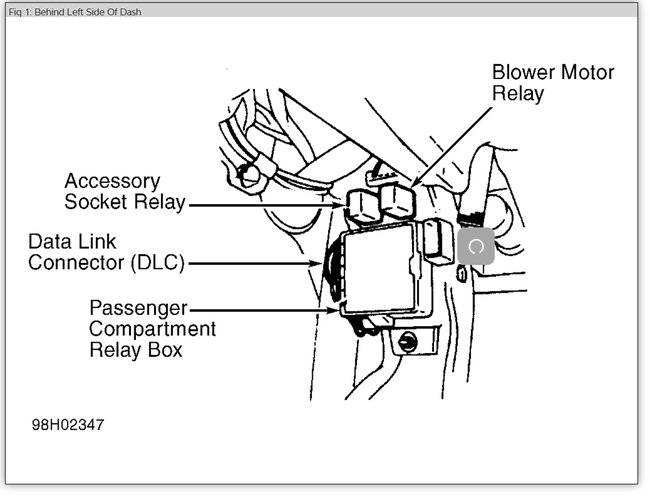 Fig 1: Behind Left Side Of Dash

Blower Motor Relay

Accessory Socket Relay

Data Link Connector (DLC)

Passenger Compartment Relay Box

98H02347