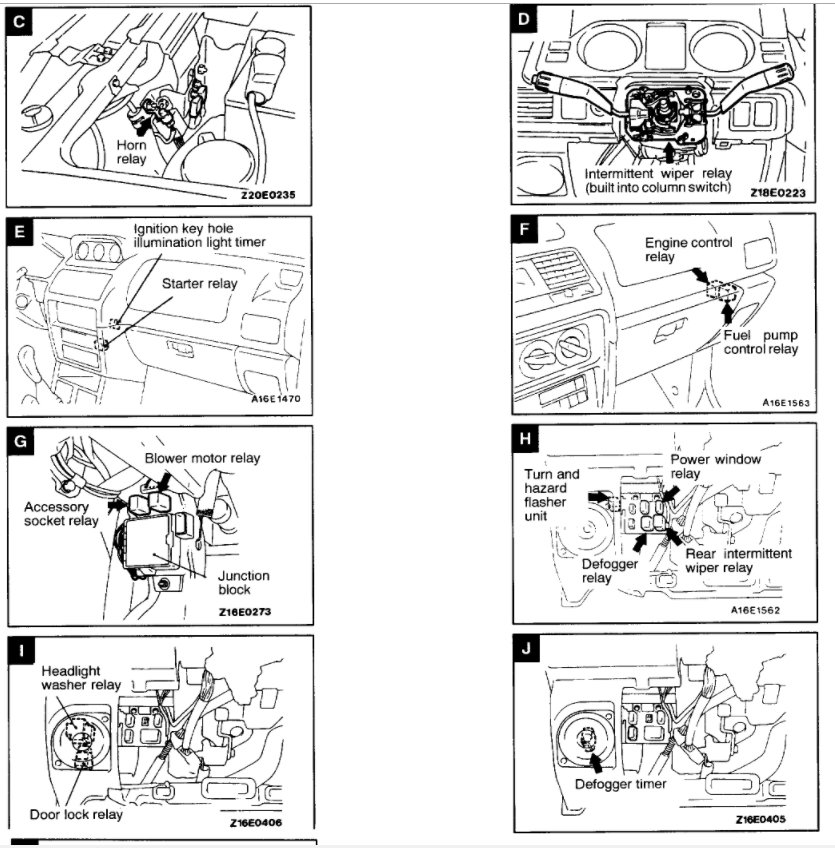 C

Horn relay

Z20E0235

D

Intermittent wiper relay (built into column switch)

Z18E0223

E

Ignition key hole illumination light timer

Starter relay

A16E1470

F

Engine control relay

Fuel pump control relay

A16E1563

G

Blower motor relay

Accessory socket relay

Junction block

Z16E0273

H

Turn and hazard flasher unit

Power window relay

Defogger relay

Rear intermittent wiper relay

A16E1562

I

Headlight washer relay

Door lock relay

Z16E0406

J

Defogger timer

Z16E0405