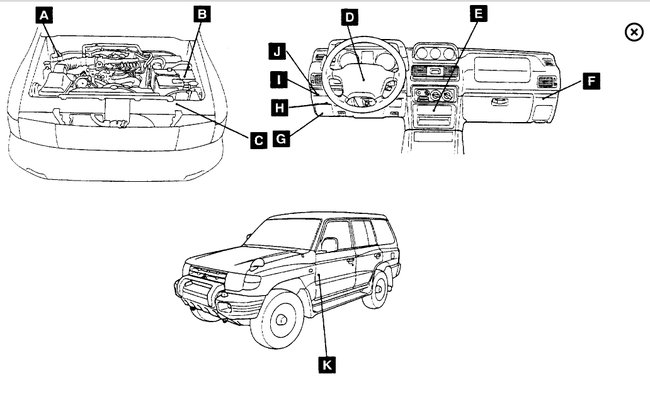 A
B
C
D
E
J
I
H
G
F
K