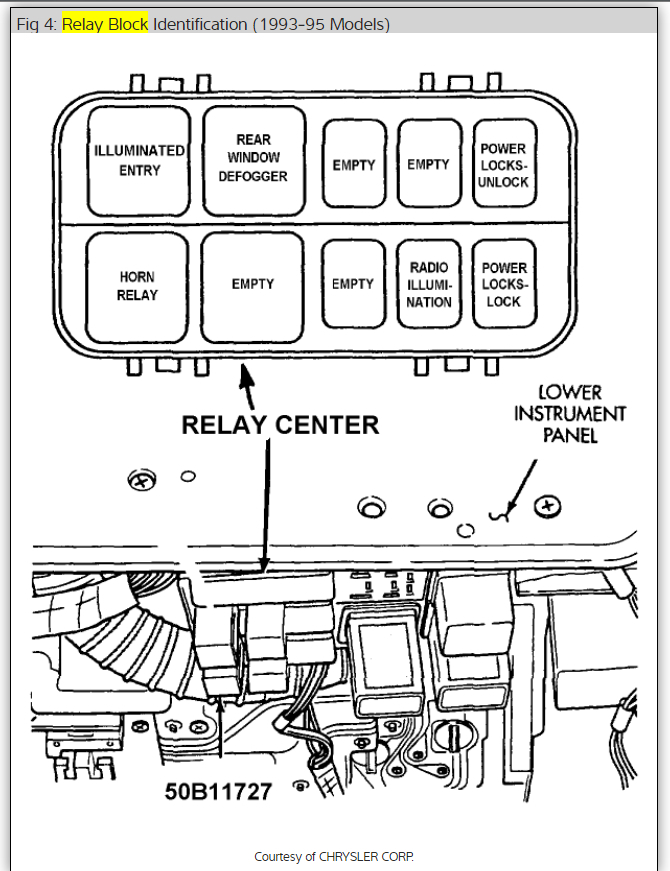 Fig 4: Relay Block Identification (1993-95 Models)

ILLUMINATED ENTRY

REAR WINDOW DEFOGGER

EMPTY

EMPTY

POWER LOCKS-UNLOCK

HORN RELAY

EMPTY

EMPTY

RADIO ILLUMINATION

POWER LOCKS-LOCK

RELAY CENTER

LOWER INSTRUMENT PANEL

50B11727

Courtesy of CHRYSLER CORP.