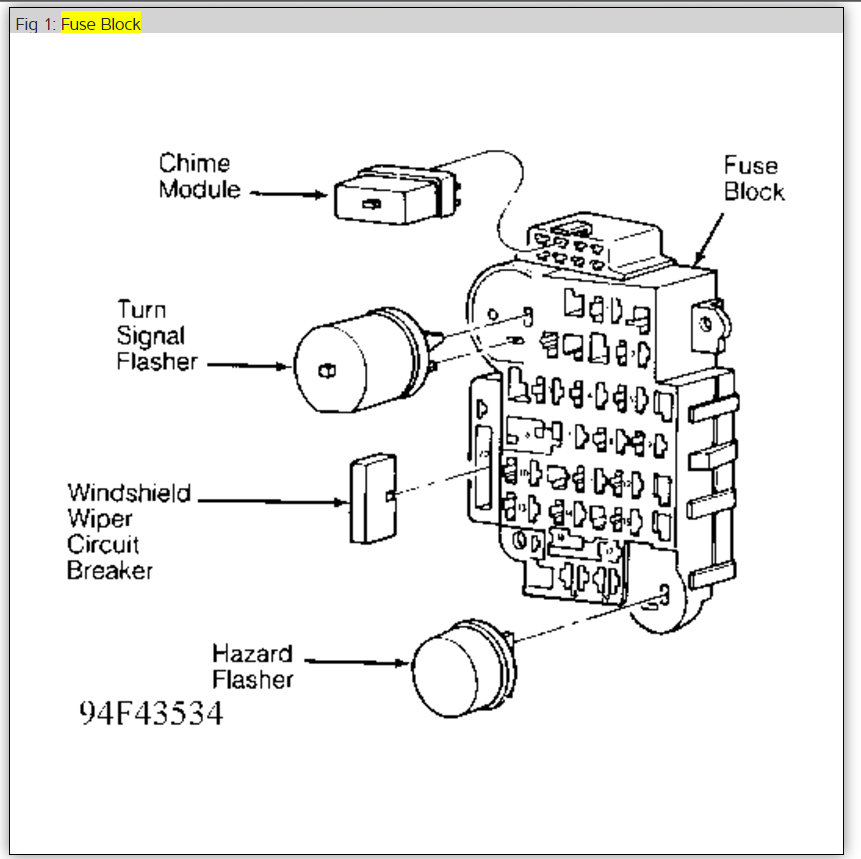 Fig 1: Fuse Block

Chime Module

Fuse Block

Turn Signal Flasher

Windshield Wiper Circuit Breaker

Hazard Flasher

94F43534