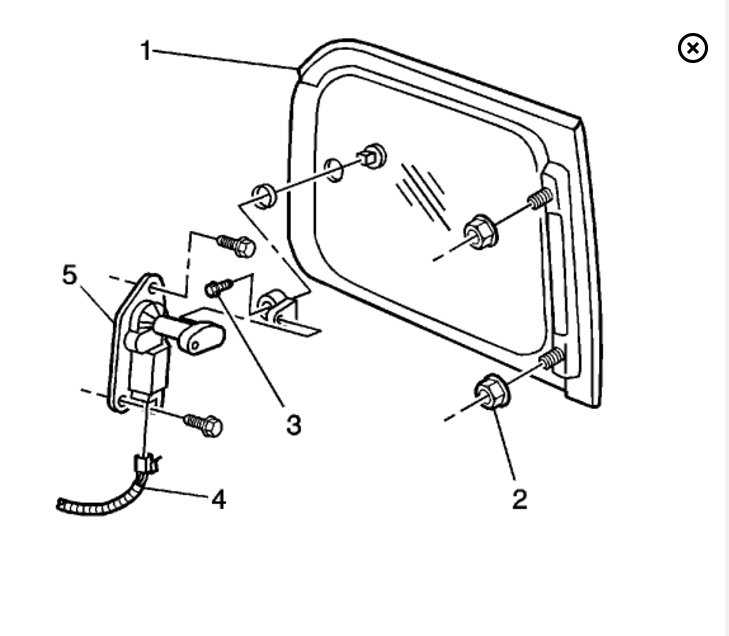 1
5
3
4
2