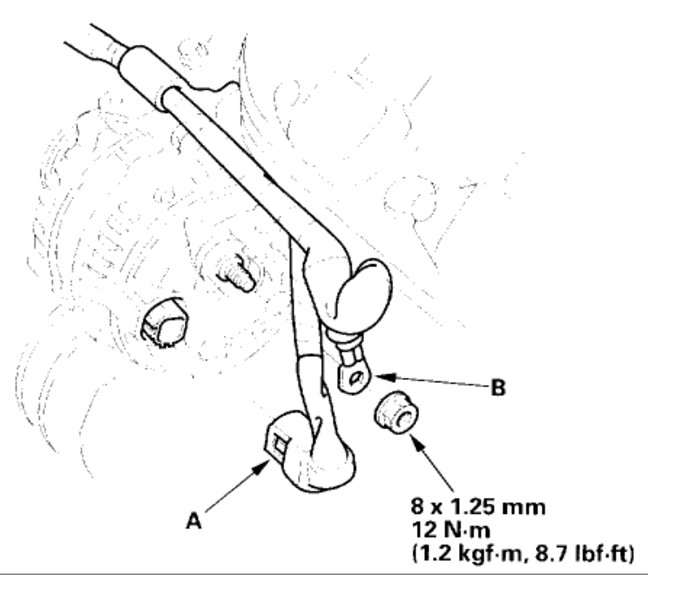 B

A

8 x 1.25 mm
12 N·m
(1.2 kgf·m, 8.7 lbf·ft)