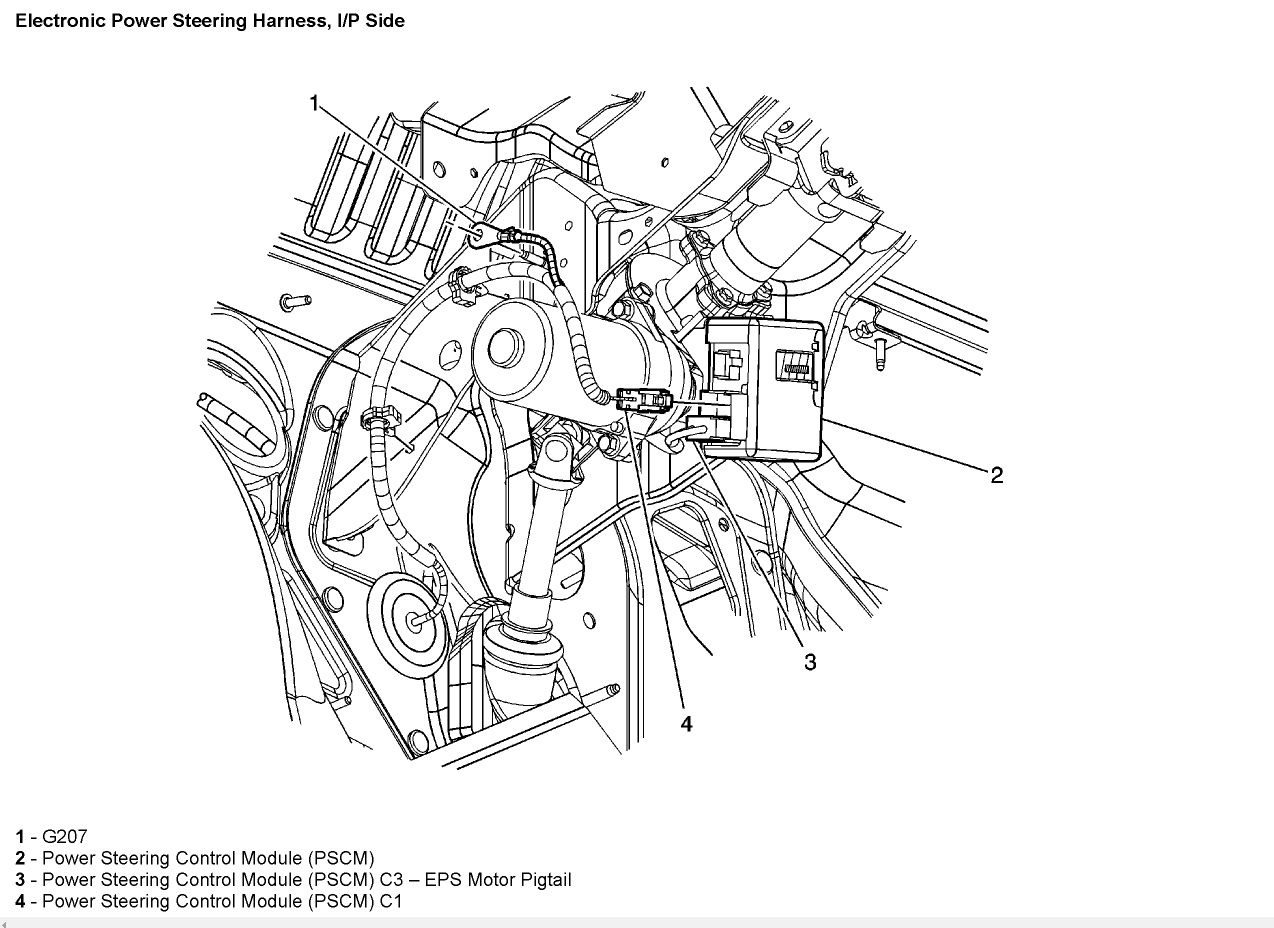 Electronic Power Steering Harness, I/P Side

1

2

3

4

1 - G207
2 - Power Steering Control Module (PSCM)
3 - Power Steering Control Module (PSCM) C3 – EPS Motor Pigtail
4 - Power Steering Control Module (PSCM) C1