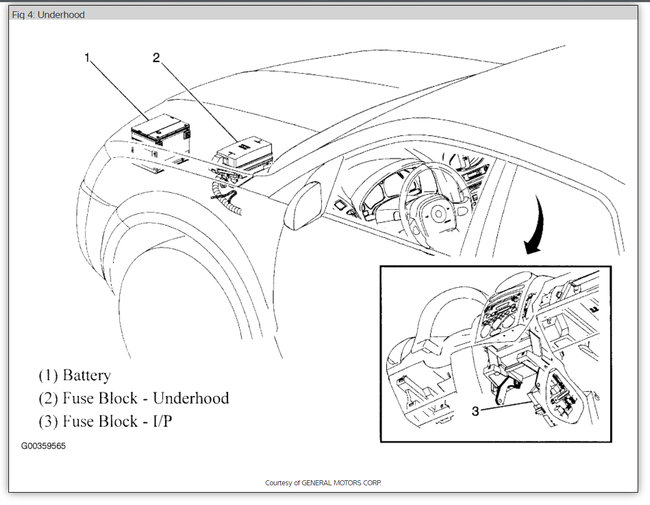 Fig 4: Underhood

1

2

3

(1) Battery
(2) Fuse Block - Underhood
(3) Fuse Block - I/P

G00359565

Courtesy of GENERAL MOTORS CORP.