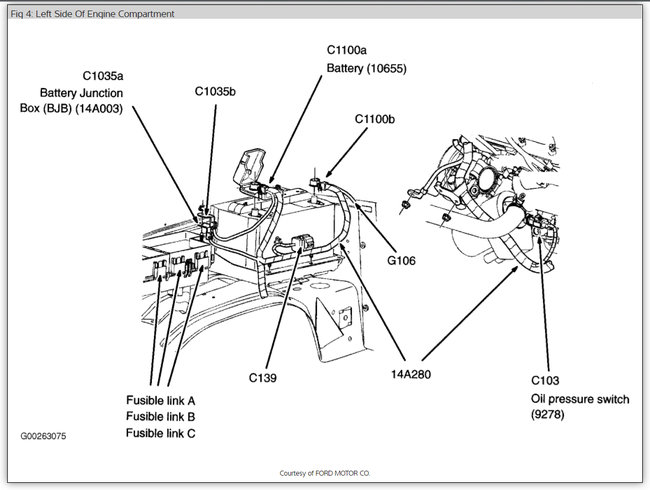 Fig 4: Left Side Of Engine Compartment

C1035a
Battery Junction
Box (BJB) (14A003)

C1035b

C1100a
Battery (10655)

C1100b

G106

C139

14A280

C103
Oil pressure switch
(9278)

Fusible link A
Fusible link B
Fusible link C

G00263075

Courtesy of FORD MOTOR CO.