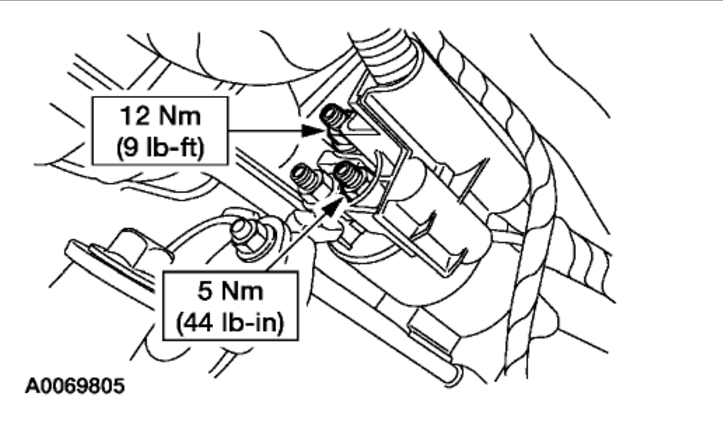 12 Nm
(9 lb-ft)

5 Nm
(44 lb-in)

A0069805