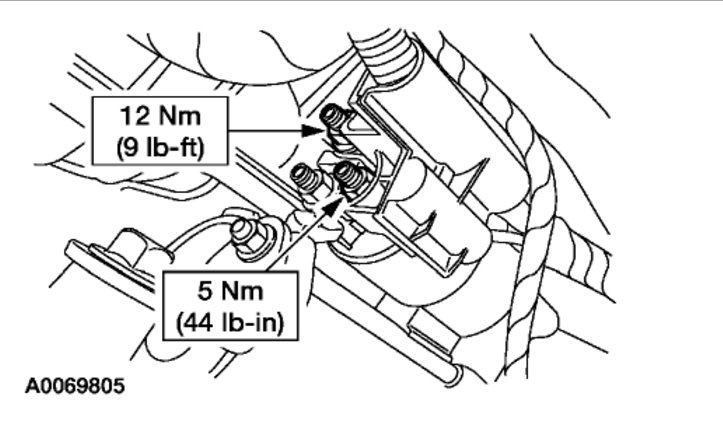 12 Nm
(9 lb-ft)

5 Nm
(44 lb-in)

A0069805