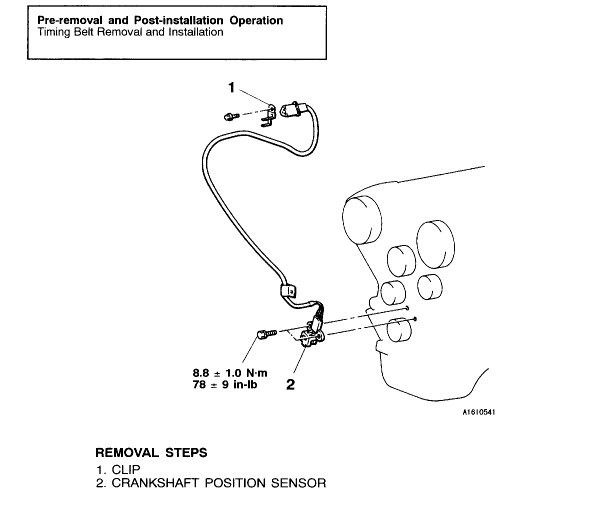 Pre-removal and Post-installation Operation
Timing Belt Removal and Installation

1

8.8 ± 1.0 N·m
78 ± 9 in-lb

2

A1610541

REMOVAL STEPS
1. CLIP
2. CRANKSHAFT POSITION SENSOR