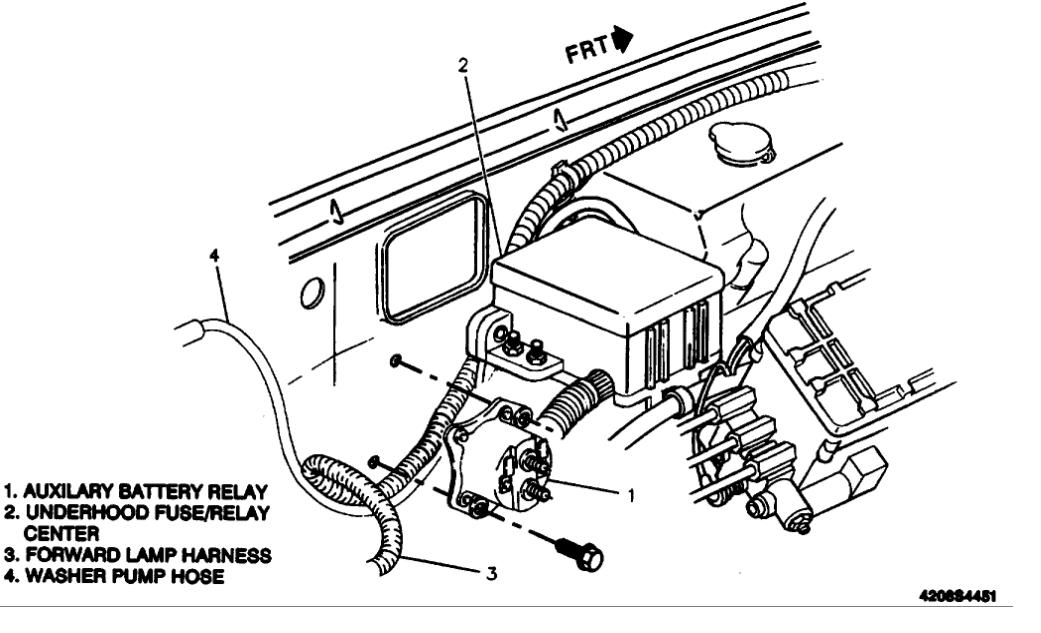 FRT

2

4

1

3

1. AUXILARY BATTERY RELAY
2. UNDERHOOD FUSE/RELAY CENTER
3. FORWARD LAMP HARNESS
4. WASHER PUMP HOSE

420684451