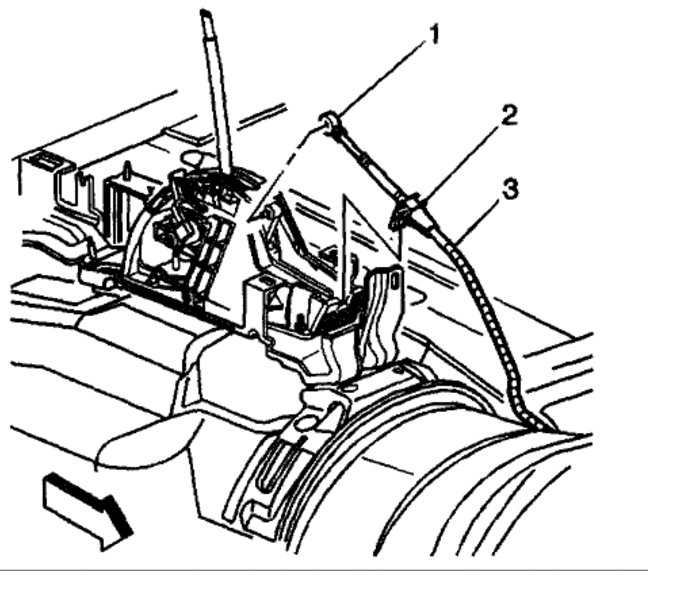 1
2
3